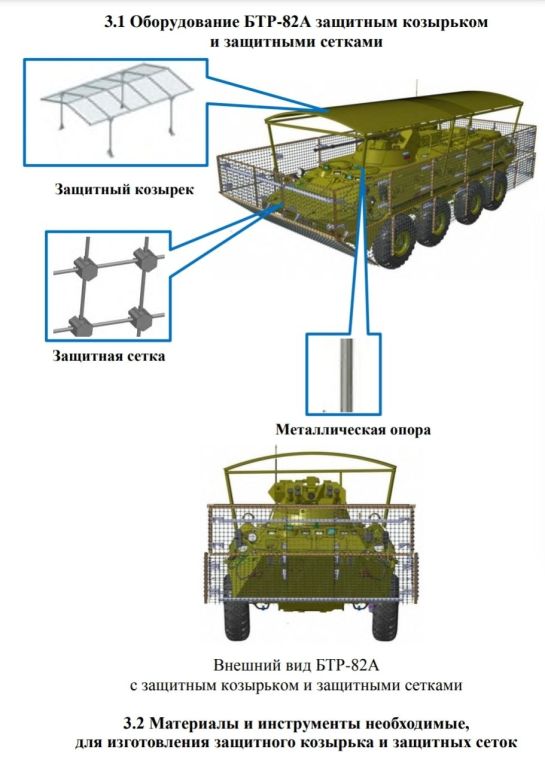 3.1 Оборудование БТР-82А защитным козырьком и защитными сетками

Защитный козырек

Защитная сетка

Металлическая опора

Внешний вид БТР-82А с защитным козырьком и защитными сетками

3.2 Материалы и инструменты необходимые, для изготовления защитного козырька и защитных сеток