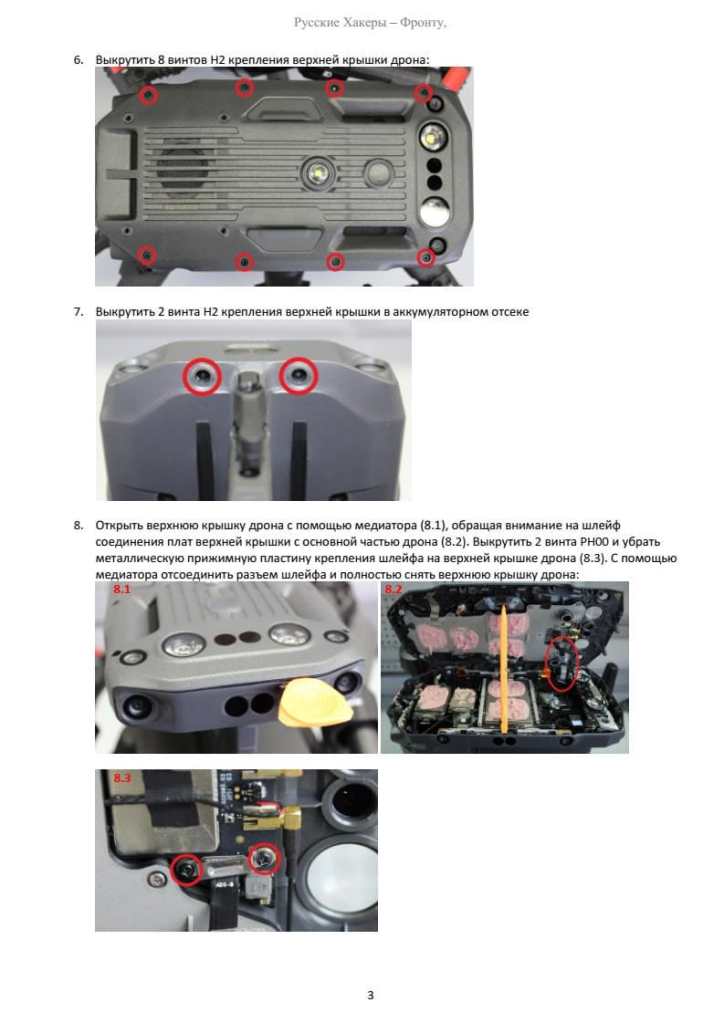 Русские Хакеры – Фронту.

6. Выкрутить 8 винтов H2 крепления верхней крышки дрона:

7. Выкрутить 2 винта H2 крепления верхней крышки в аккумуляторном отсеке

8. Открыть верхнюю крышку дрона с помощью медиатора (8.1), обращая внимание на шлейф соединения плат верхней крышки с основной частью дрона (8.2). Выкрутить 2 винта PH00 и убрать металлическую прижимную пластину крепления шлейфа на верхней крышке дрона (8.3). С помощью медиатора отсоединить разъем шлейфа и полностью снять верхнюю крышку дрона:

8.1

8.2

8.3

3