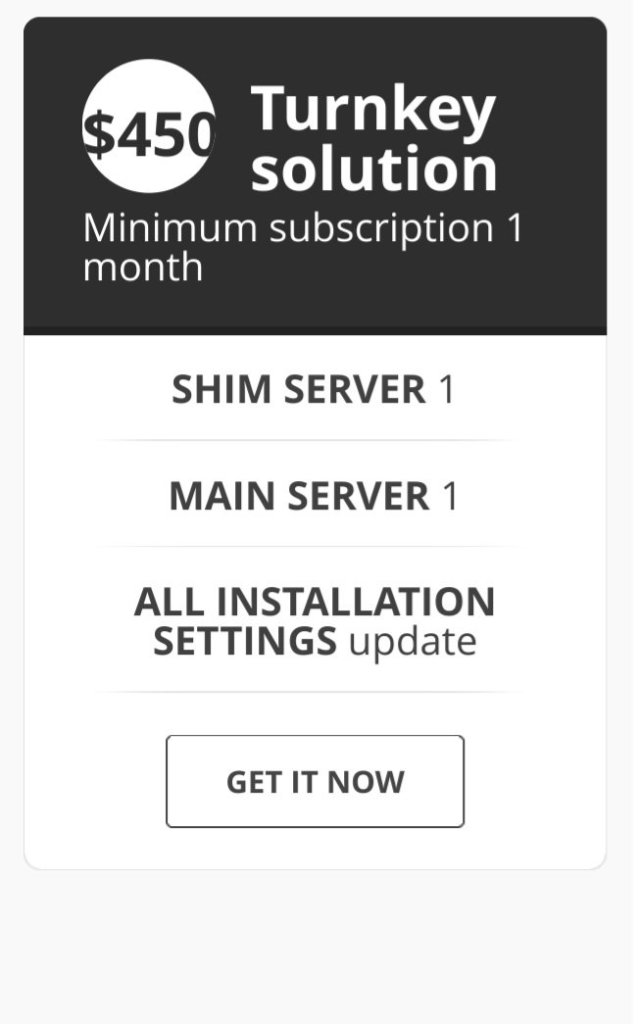 $450 Turnkey solution

Minimum subscription 1 month

SHIM SERVER 1

MAIN SERVER 1

ALL INSTALLATION SETTINGS update

GET IT NOW